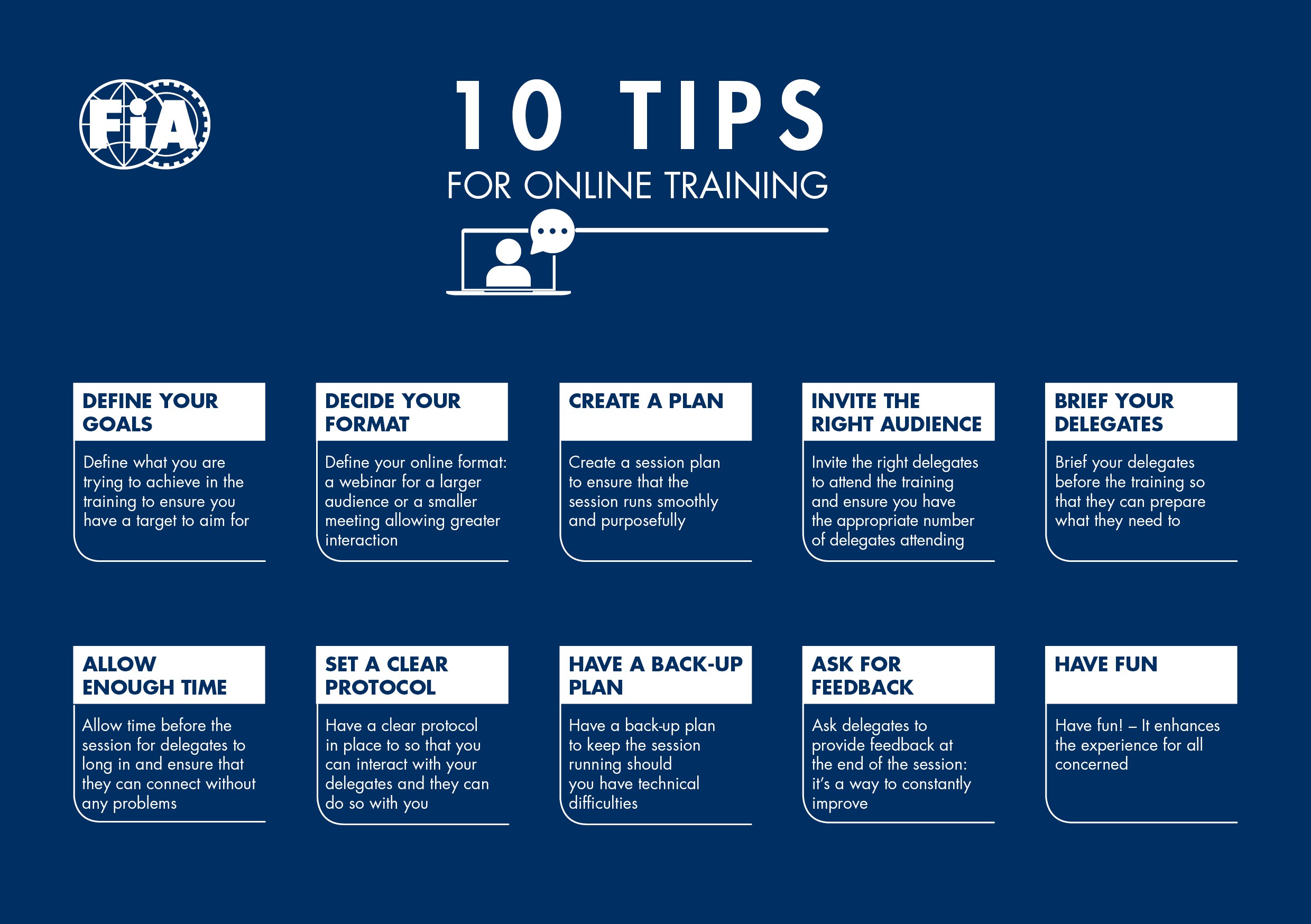 FIA

10 TIPS
FOR ONLINE TRAINING

DEFINE YOUR GOALS
Define what you are trying to achieve in the training to ensure you have a target to aim for

DECIDE YOUR FORMAT
Define your online format: a webinar for a larger audience or a smaller meeting allowing greater interaction

CREATE A PLAN
Create a session plan to ensure that the session runs smoothly and purposefully

INVITE THE RIGHT AUDIENCE
Invite the right delegates to attend the training and ensure you have the appropriate number of delegates attending

BRIEF YOUR DELEGATES
Brief your delegates before the training so that they can prepare what they need to

ALLOW ENOUGH TIME
Allow time before the session for delegates to long in and ensure that they can connect without any problems

SET A CLEAR PROTOCOL
Have a clear protocol in place to so that you can interact with your delegates and they can do so with you

HAVE A BACK-UP PLAN
Have a back-up plan to keep the session running should you have technical difficulties

ASK FOR FEEDBACK
Ask delegates to provide feedback at the end of the session: it's a way to constantly improve

HAVE FUN
Have fun! – It enhances the experience for all concerned